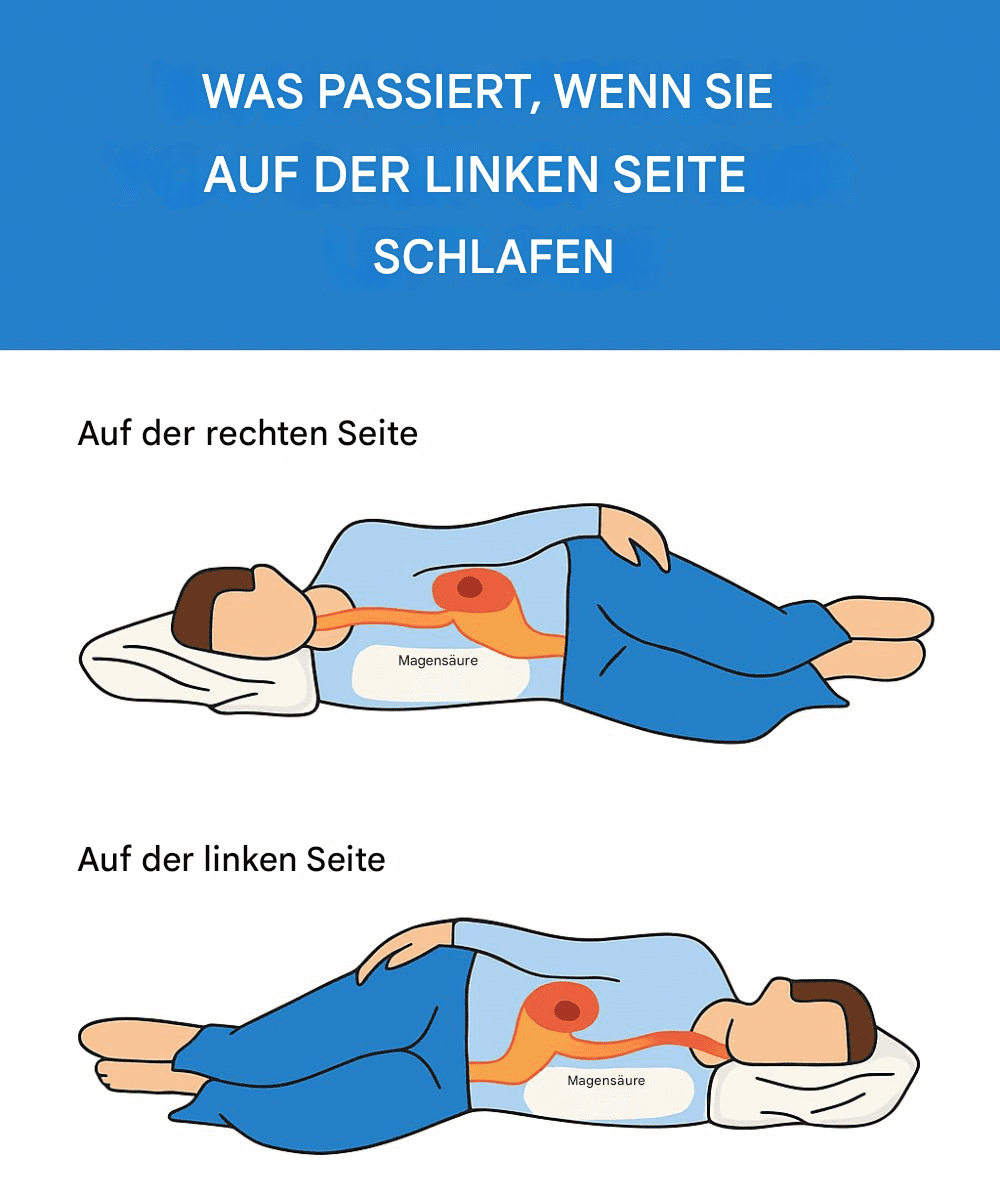 WAS PASSIERT, WENN SIE AUF DER LINKEN SEITE SCHLAFEN

Auf der rechten Seite

Magensäure

Auf der linken Seite

Magensäure